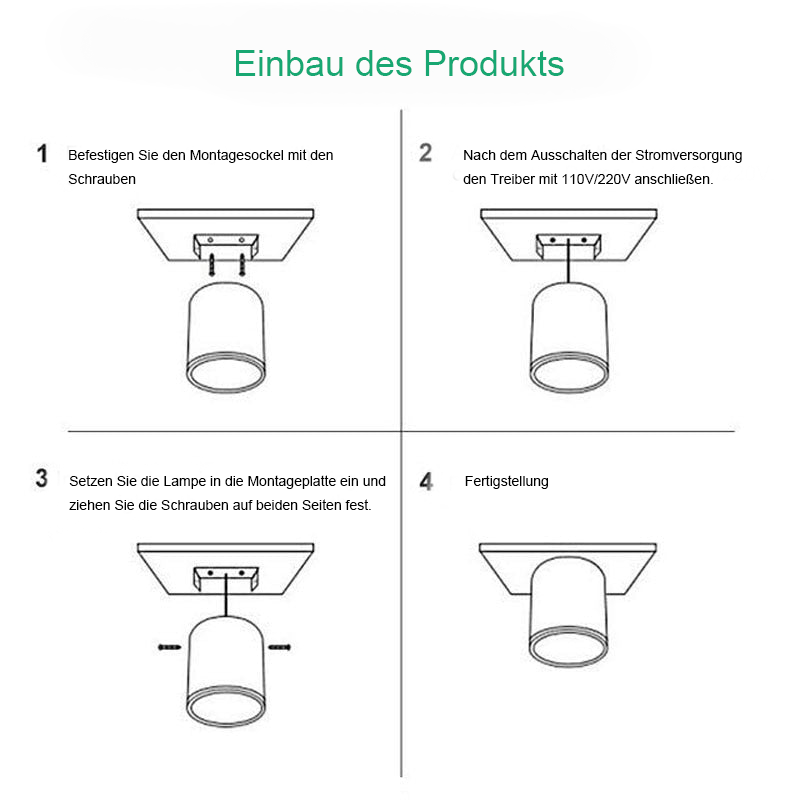 Einbau des Produkts

1 Befestigen Sie den Montagesockel mit den Schrauben

2 Nach dem Ausschalten der Stromversorgung den Treiber mit 110V/220V anschließen.

3 Setzen Sie die Lampe in die Montageplatte ein und ziehen Sie die Schrauben auf beiden Seiten fest.

4 Fertigstellung