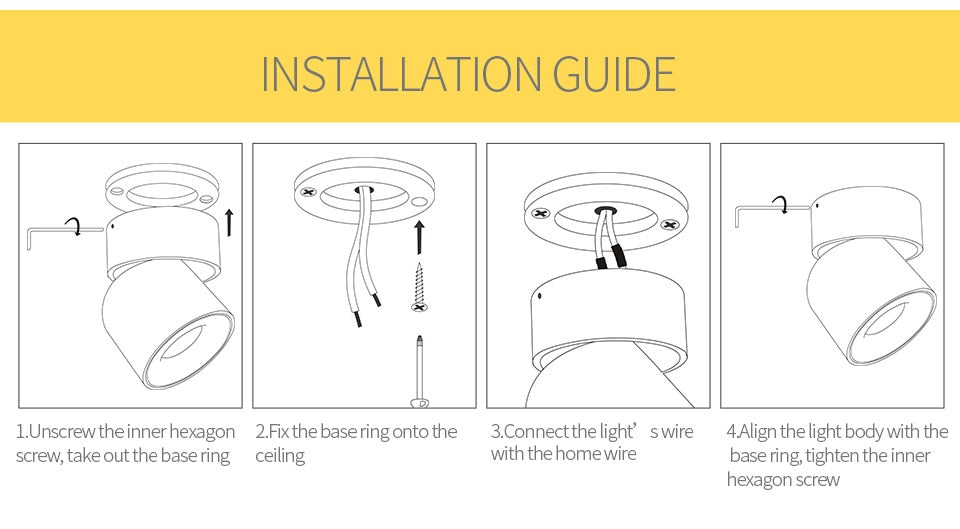 INSTALLATION GUIDE

1.Unscrew the inner hexagon screw, take out the base ring

2.Fix the base ring onto the ceiling

3.Connect the light' s wire with the home wire

4.Align the light body with the base ring, tighten the inner hexagon screw